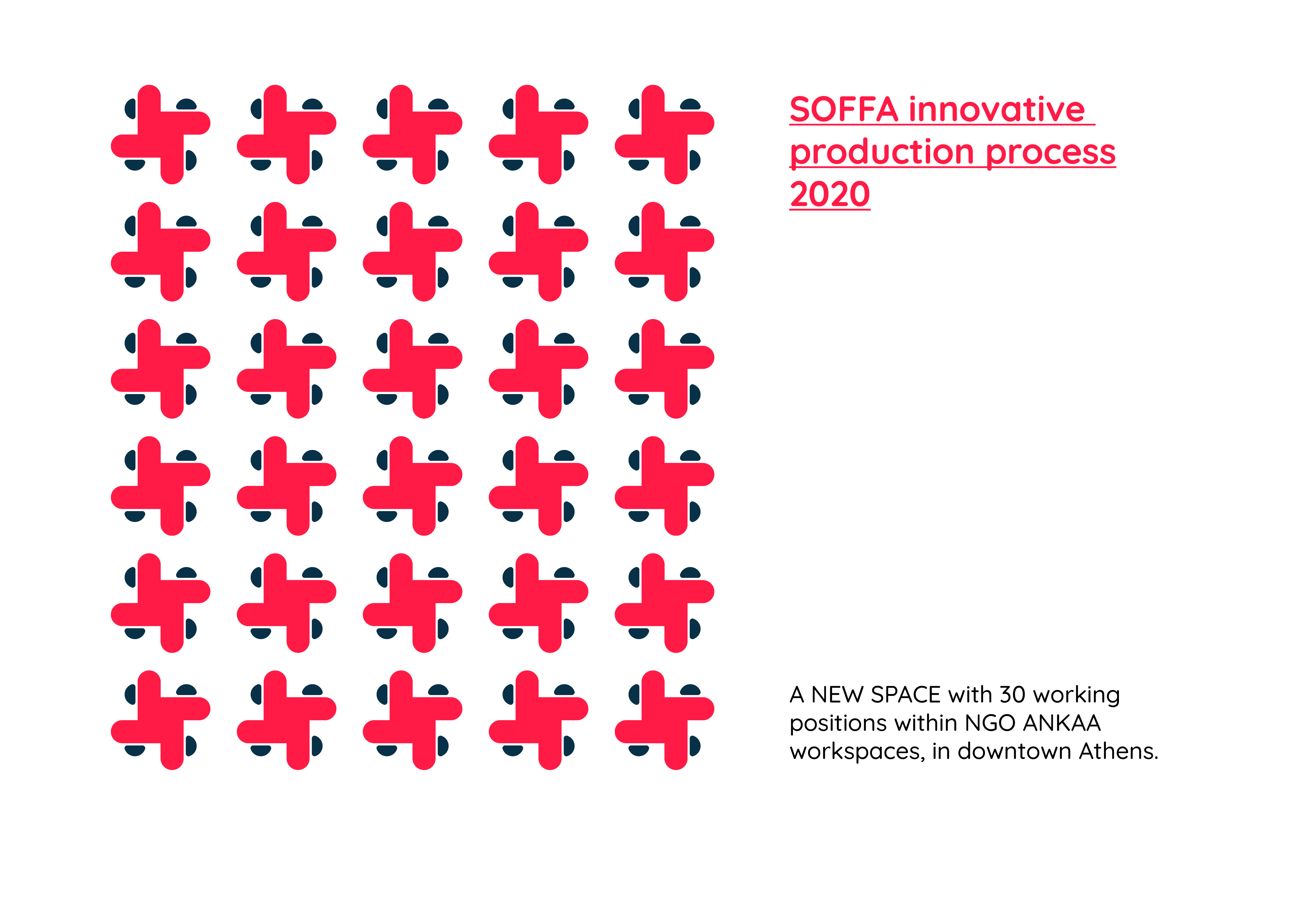 SOFFA innovative production process 2020

A NEW SPACE with 30 working positions within NGO ANKAA workspaces, in downtown Athens.